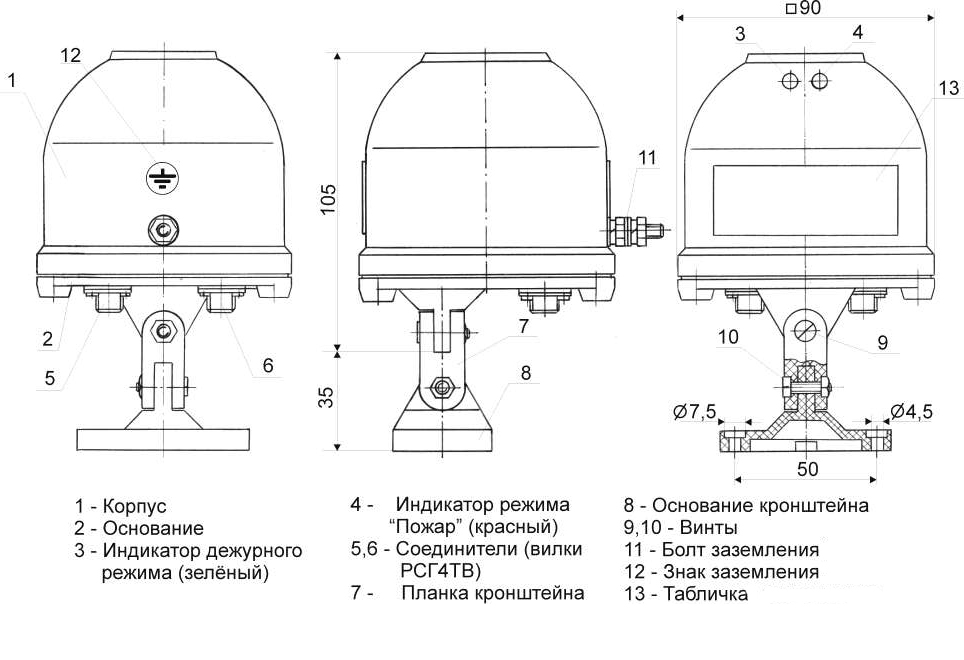 1
12
2
5
6
105
35
11
7
8
□90
3
4
13
10
9
Ø7,5
Ø4,5
50

1 - Корпус
2 - Основание
3 - Индикатор дежурного режима (зелёный)

4 - Индикатор режима "Пожар" (красный)
5,6 - Соединители (вилки РСГ4ТВ)
7 - Планка кронштейна

8 - Основание кронштейна
9,10 - Винты
11 - Болт заземления
12 - Знак заземления
13 - Табличка